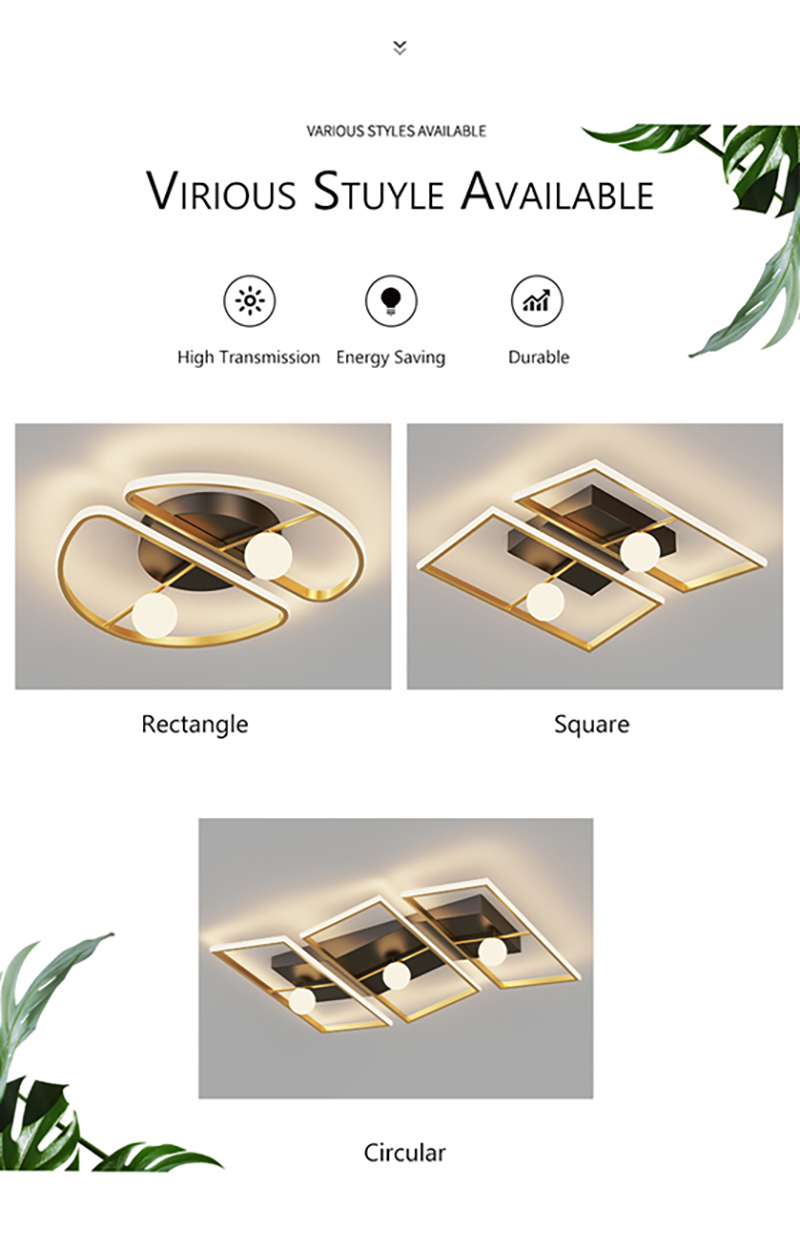 VARIOUS STYLES AVAILABLE

VIRIOUS STUYLE AVAILABLE

High Transmission

Energy Saving

Durable

Rectangle

Square

Circular