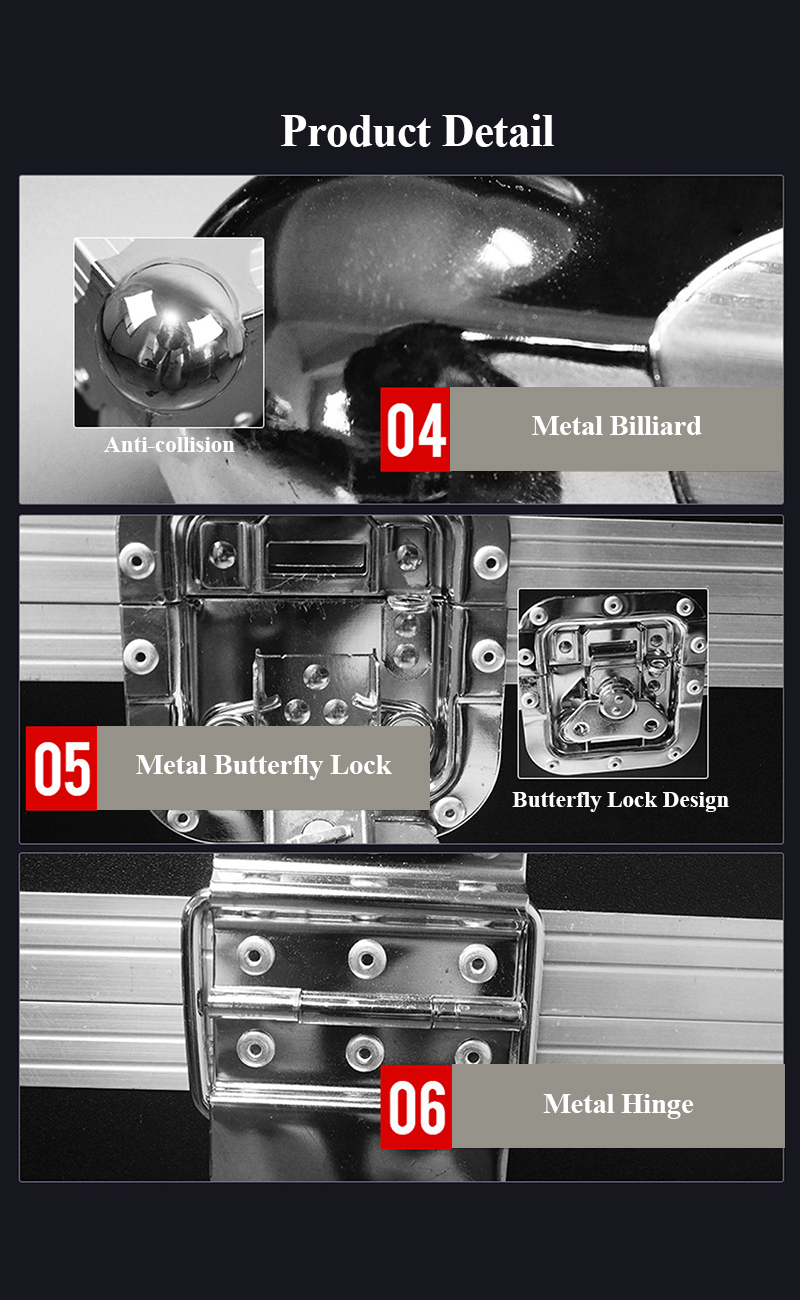 Product Detail

Anti-collision

04 Metal Billiard

05 Metal Butterfly Lock

Butterfly Lock Design

06 Metal Hinge