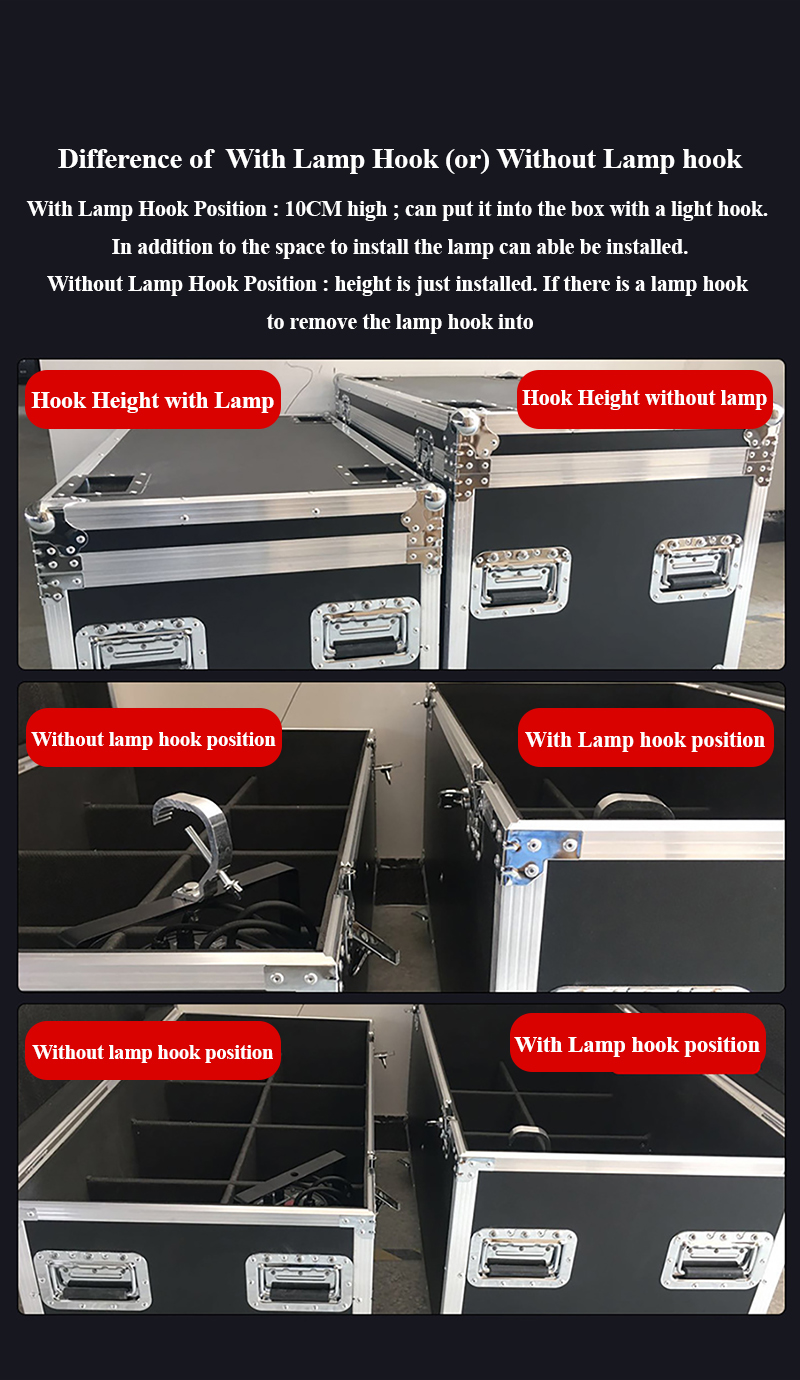 Difference of With Lamp Hook (or) Without Lamp hook

With Lamp Hook Position : 10CM high ; can put it into the box with a light hook. In addition to the space to install the lamp can able be installed.
Without Lamp Hook Position : height is just installed. If there is a lamp hook to remove the lamp hook into

Hook Height with Lamp

Hook Height without lamp

Without lamp hook position

With Lamp hook position

Without lamp hook position

With Lamp hook position