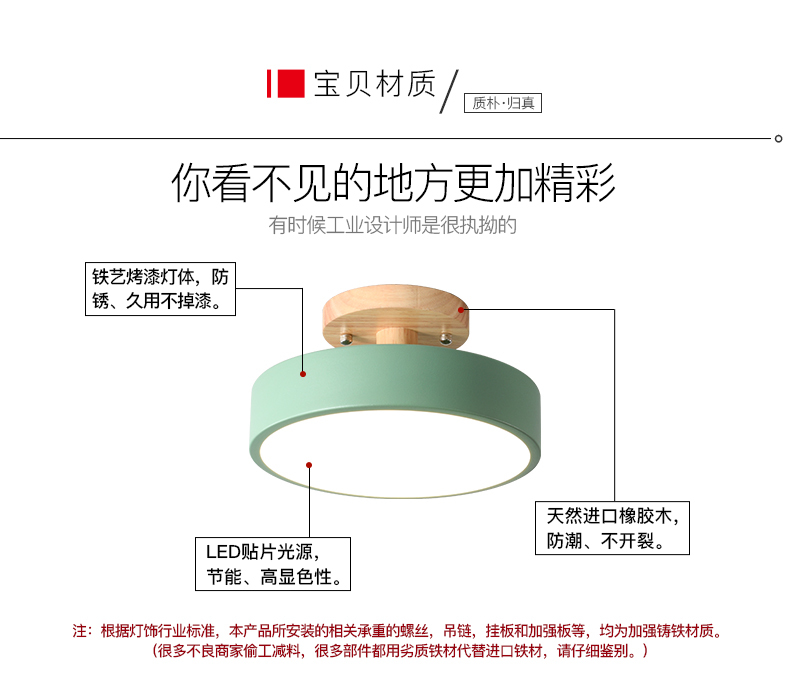 宝贝材质

质朴·归真

你看不见的地方更加精彩

有时候工业设计师是很执拗的

铁艺烤漆灯体，防锈、久用不掉漆。

天然进口橡胶木，防潮、不开裂。

LED贴片光源，节能、高显色性。

注：根据灯饰行业标准，本产品所安装的相关承重的螺丝，吊链，挂板和加强板等，均为加强铸铁材质。
（很多不良商家偷工减料，很多部件都用劣质铁材代替进口铁材，请仔细鉴别。）