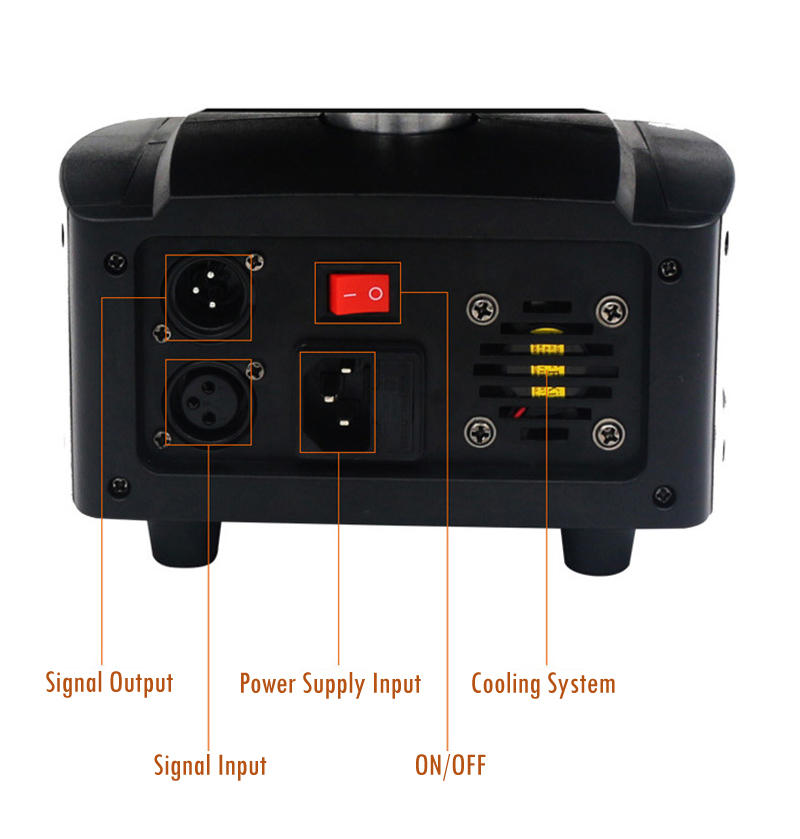 Signal Output
Power Supply Input
Cooling System
Signal Input
ON/OFF