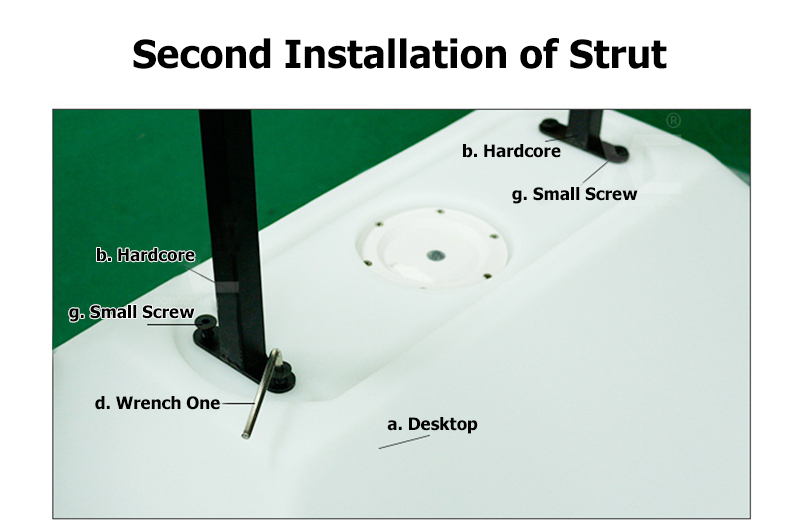 Second Installation of Strut

b. Hardcore

g. Small Screw

b. Hardcore

g. Small Screw

d. Wrench One

a. Desktop