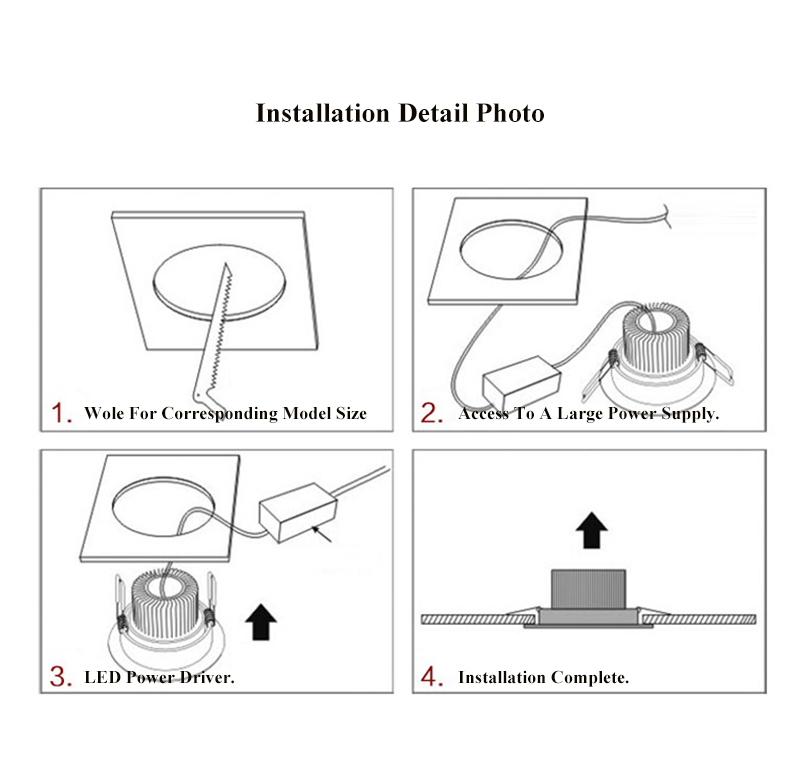 Installation Detail Photo

1. Wole For Corresponding Model Size

2. Access To A Large Power Supply.

3. LED Power Driver.

4. Installation Complete.