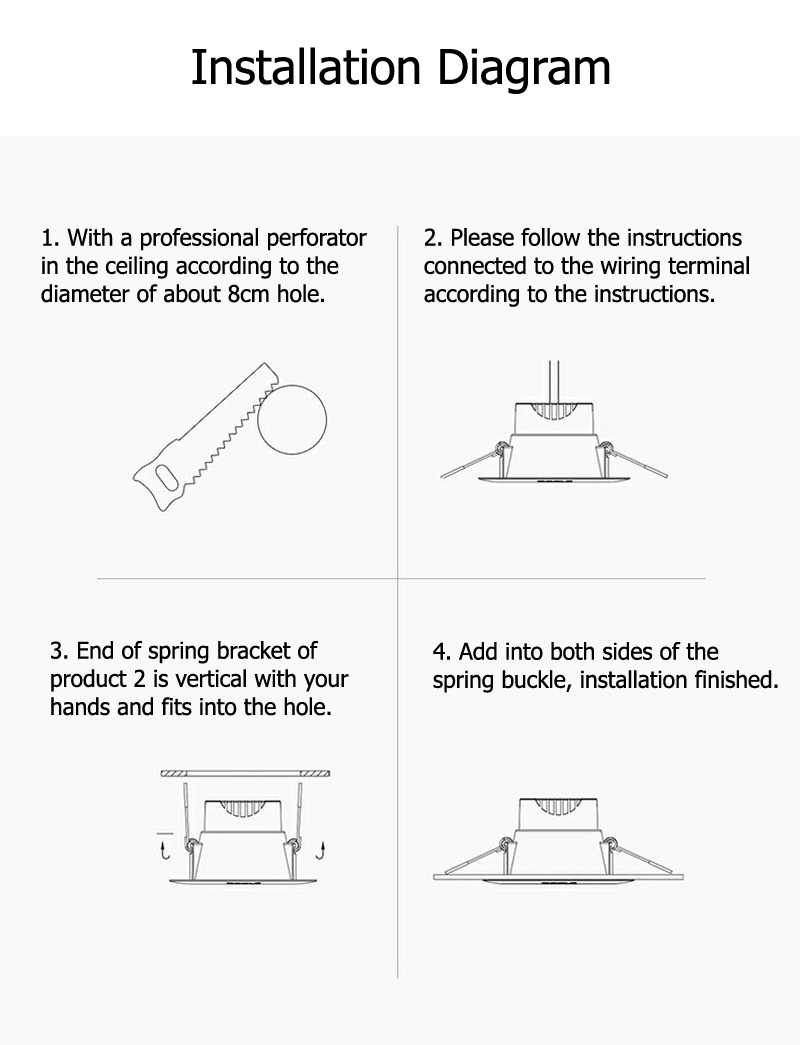 Installation Diagram

1. With a professional perforator in the ceiling according to the diameter of about 8cm hole.

2. Please follow the instructions connected to the wiring terminal according to the instructions.

3. End of spring bracket of product 2 is vertical with your hands and fits into the hole.

4. Add into both sides of the spring buckle, installation finished.