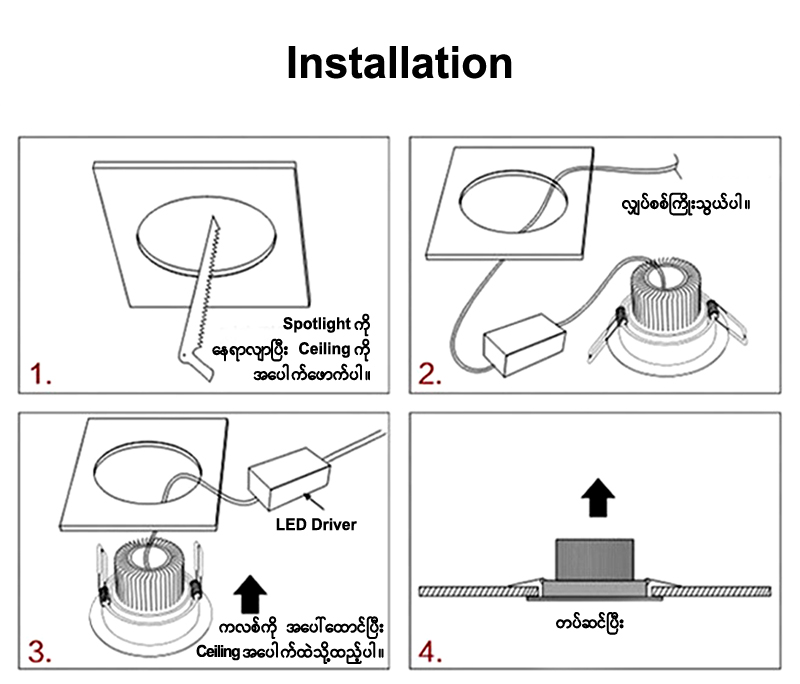 Installation

Spotlight ကို နေရာလျာပြီး Ceiling ကို အပေါက်ဖောက်ပါ။

1.

လျှပ်စစ်ကြိုးသွယ်ပါ။

2.

LED Driver

ကလစ်ကို အပေါ်ထောင်ပြီး Ceiling အပေါက်ထဲသို့ထည့်ပါ။

3.

တပ်ဆင်ပြီး

4.