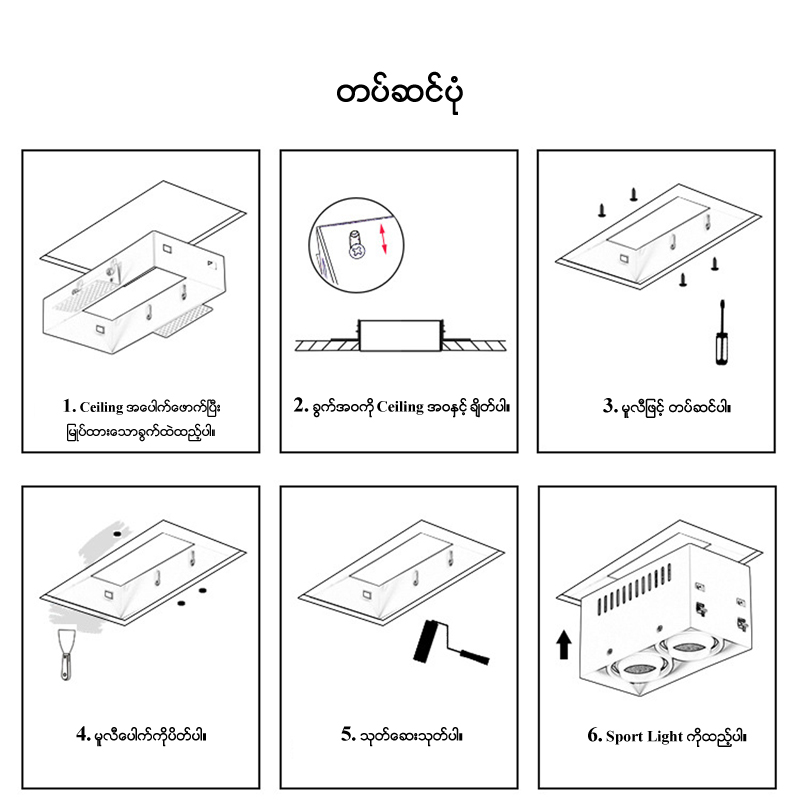 တပ်ဆင်ပုံ

1. Ceiling အပေါက်ဖောက်ပြီး မြုပ်ထားသောခွက်ထဲထည့်ပါ။

2. ခွက်အဝကို Ceiling အဝနှင့် ချိတ်ပါ။

3. မူလီဖြင့် တပ်ဆင်ပါ။

4. မူလီပေါက်ကိုပိတ်ပါ။

5. သုတ်ဆေးသုတ်ပါ။

6. Sport Light ကိုထည့်ပါ။