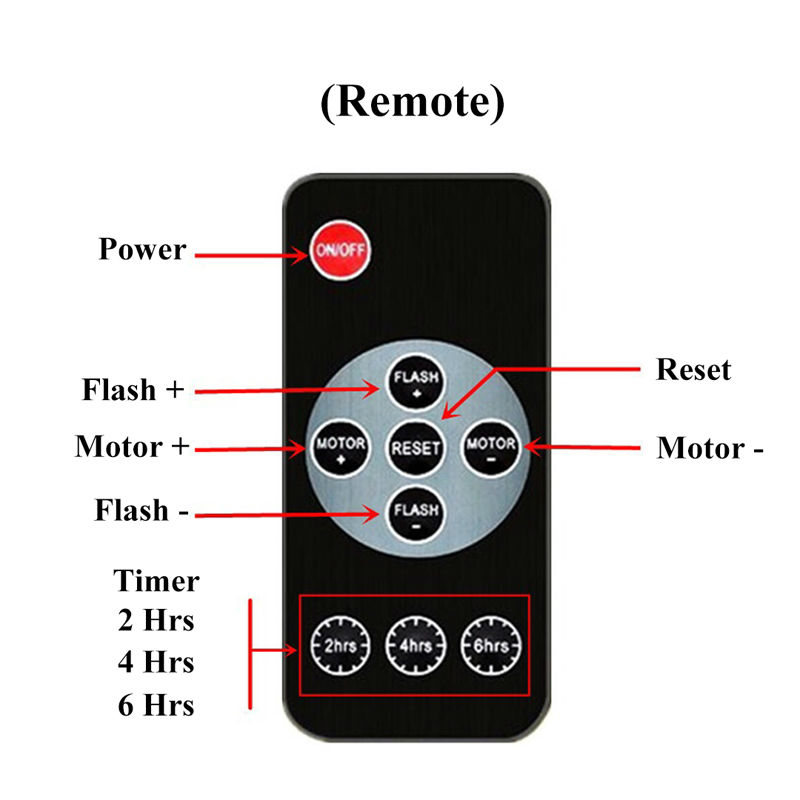 (Remote)

Power

ON/OFF

Flash +

FLASH +

Reset

Motor +

MOTOR +

RESET

MOTOR -

Motor -

Flash -

FLASH -

Timer
2 Hrs
4 Hrs
6 Hrs

2hrs

4hrs

6hrs