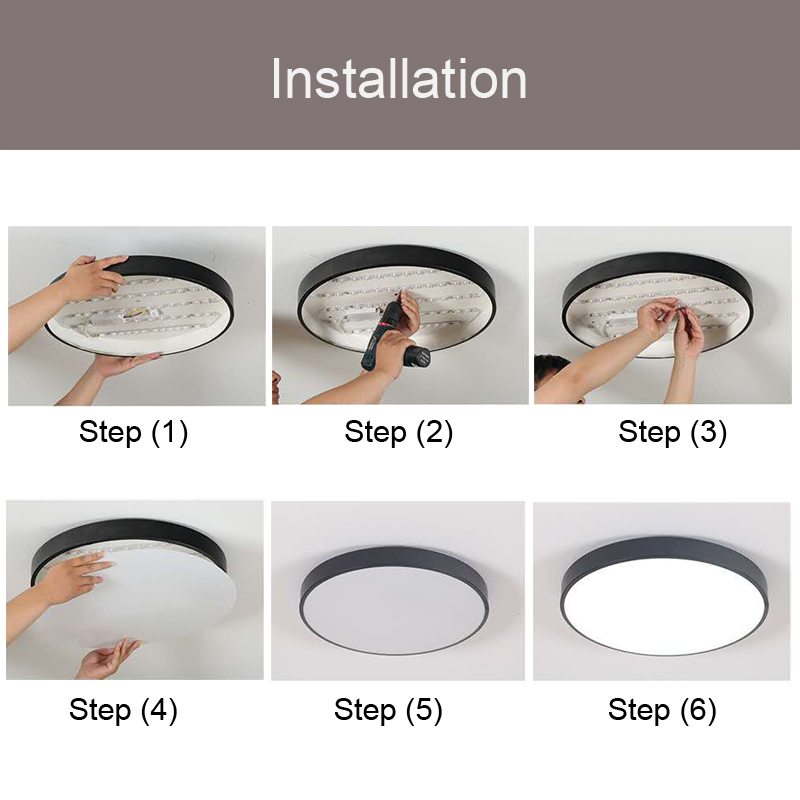 Installation

Step (1)

Step (2)

Step (3)

Step (4)

Step (5)

Step (6)