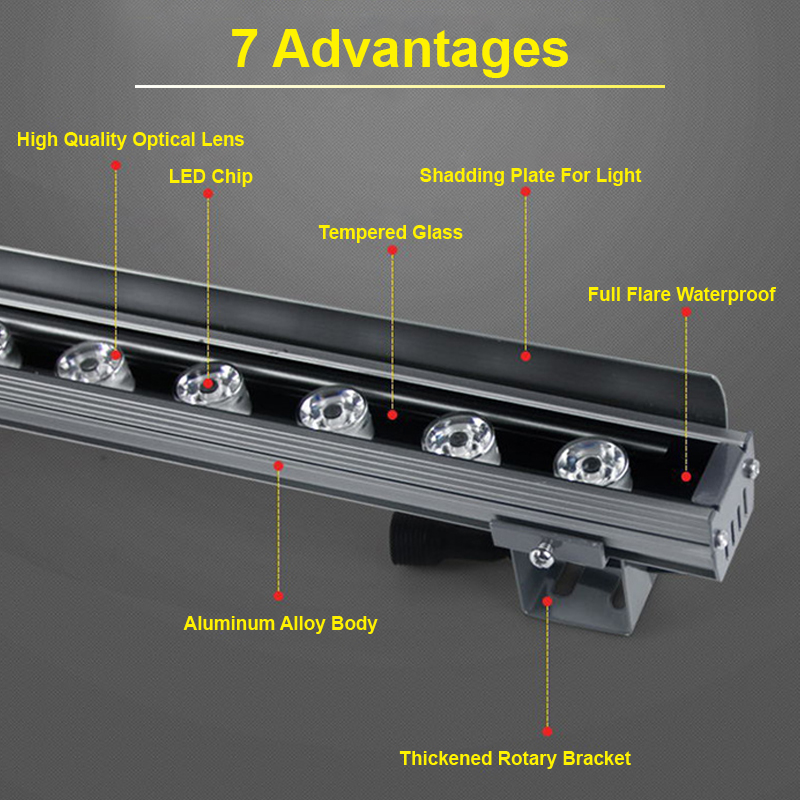 7 Advantages

High Quality Optical Lens

LED Chip

Shadding Plate For Light

Tempered Glass

Full Flare Waterproof

Aluminum Alloy Body

Thickened Rotary Bracket