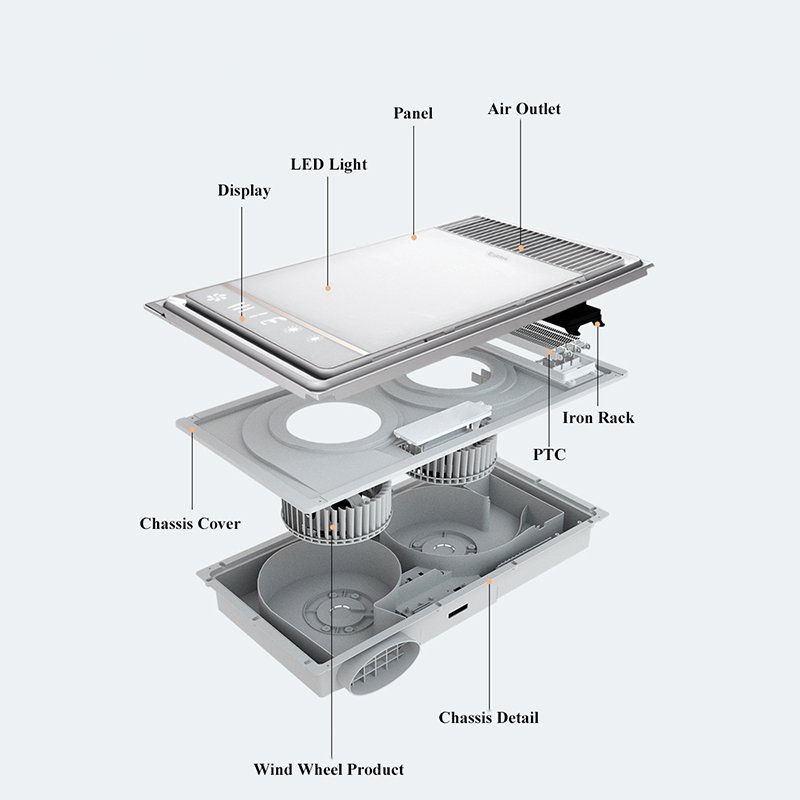 Panel
Air Outlet
LED Light
Display
Iron Rack
PTC
Chassis Cover
Chassis Detail
Wind Wheel Product