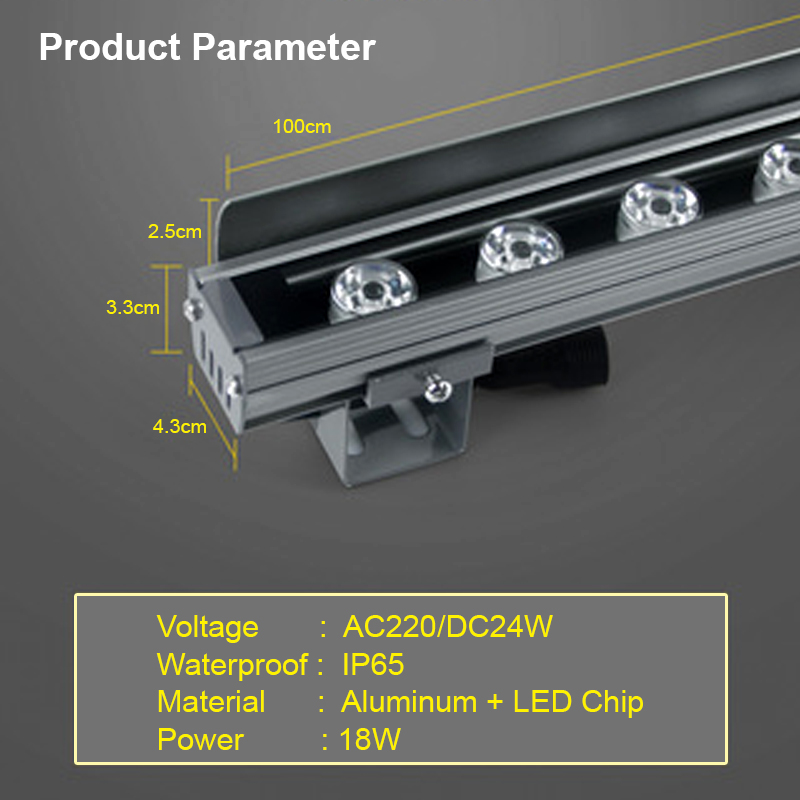 Product Parameter

100cm

2.5cm

3.3cm

4.3cm

Voltage : AC220/DC24W
Waterproof : IP65
Material : Aluminum + LED Chip
Power : 18W